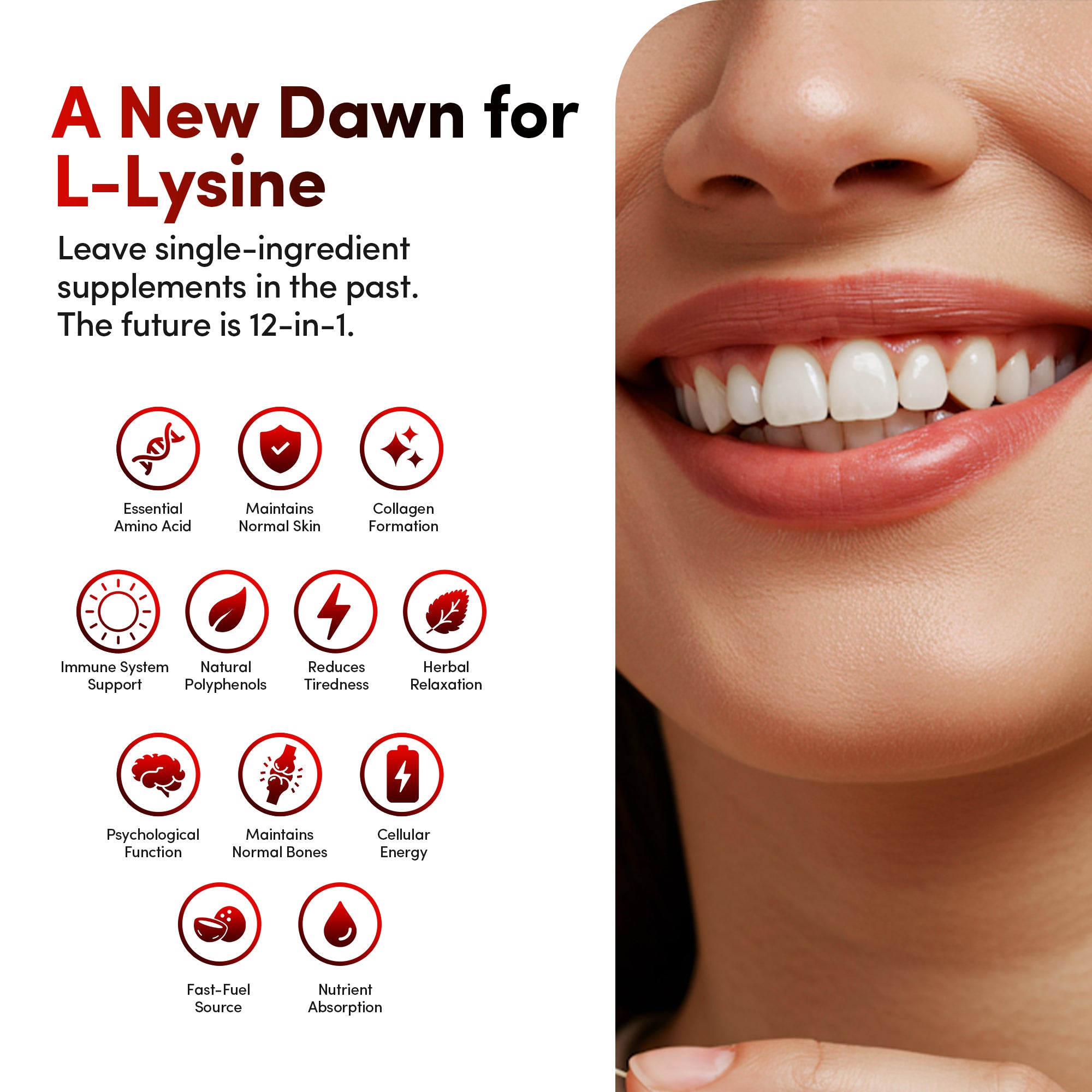 A New Dawn for L-Lysine

Leave single-ingredient supplements in the past. The future is 12-in-1.

Essential Amino Acid

Maintains Normal Skin

Collagen Formation

Immune System Support

Natural Polyphenols

Reduces Tiredness

Herbal Relaxation

Psychological Function

Maintains Normal Bones

Cellular Energy

Fast-Fuel Source

Nutrient Absorption